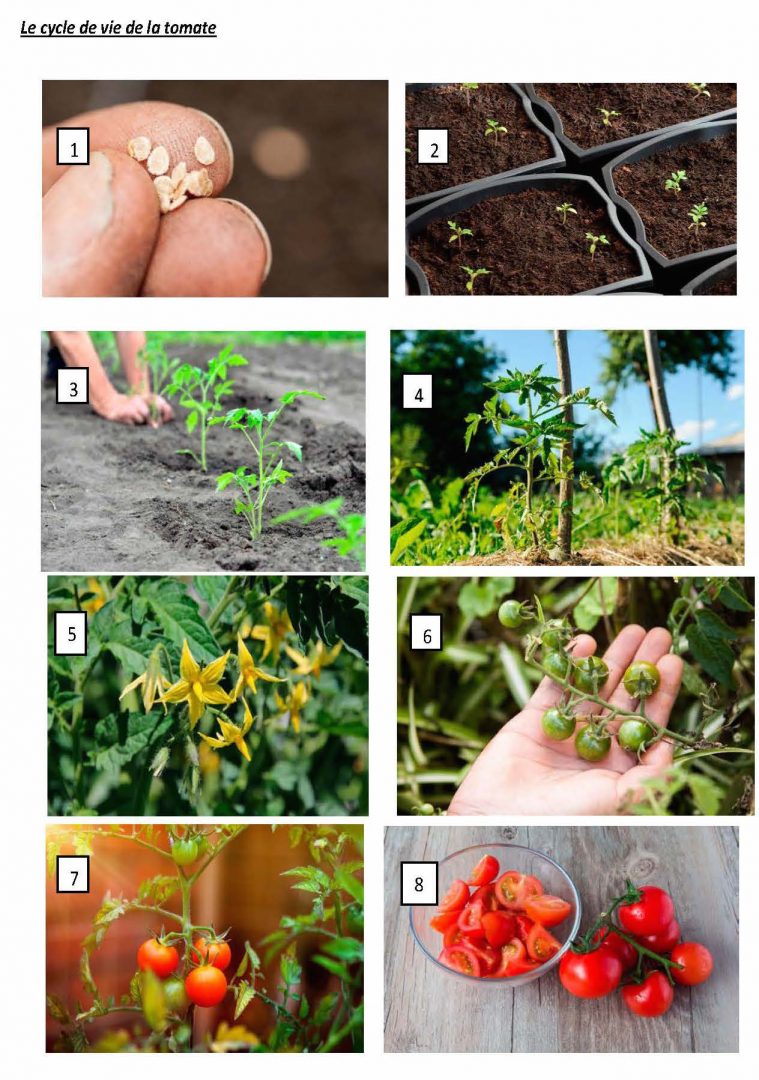 Le cycle de vie de la tomate

1

2

3

4

5

6

7

8