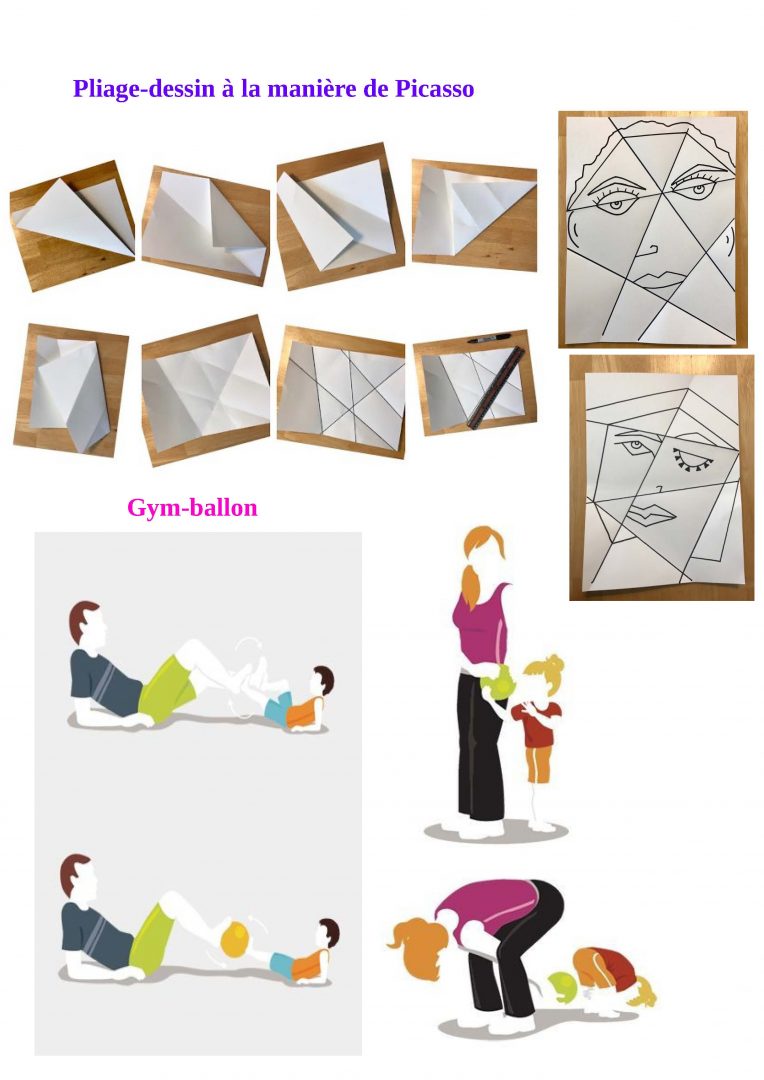 Pliage-dessin à la manière de Picasso

Gym-ballon